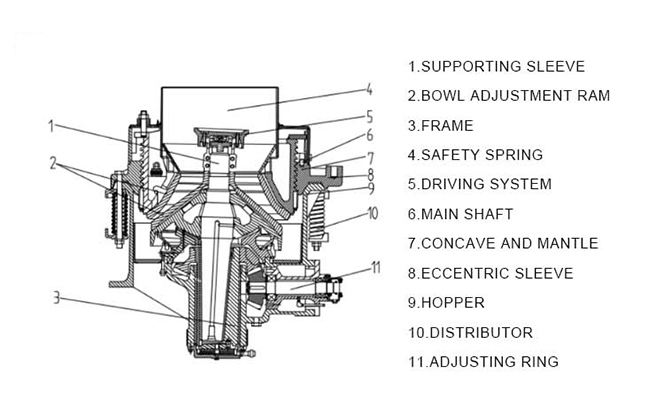 1
2
3
4
5
6
7
8
9
10
11

1.SUPPORTING SLEEVE
2.BOWL ADJUSTMENT RAM
3.FRAME
4.SAFETY SPRING
5.DRIVING SYSTEM
6.MAIN SHAFT
7.CONCAVE AND MANTLE
8.ECCENTRIC SLEEVE
9.HOPPER
10.DISTRIBUTOR
11.ADJUSTING RING