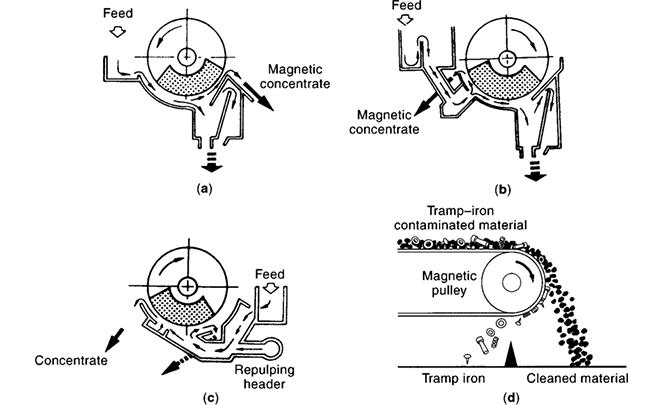 Feed

Magnetic concentrate

(a)

Feed

Magnetic concentrate

(b)

Feed

Concentrate

Repulping header

(c)

Tramp–iron contaminated material

Magnetic pulley

Tramp iron

Cleaned material

(d)