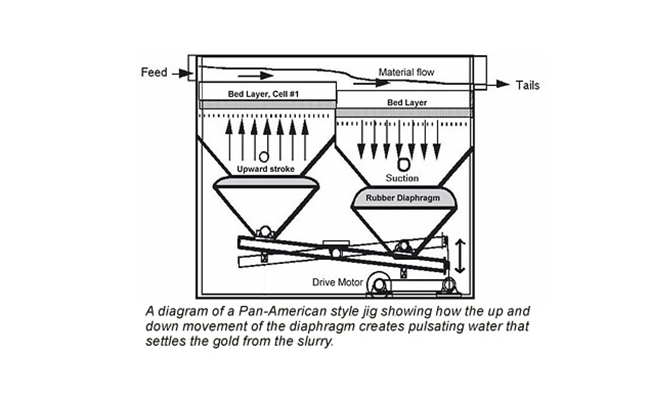 Feed

Material flow

Tails

Bed Layer, Cell #1

Bed Layer

Upward stroke

Suction

Rubber Diaphragm

Drive Motor

A diagram of a Pan-American style jig showing how the up and down movement of the diaphragm creates pulsating water that settles the gold from the slurry.