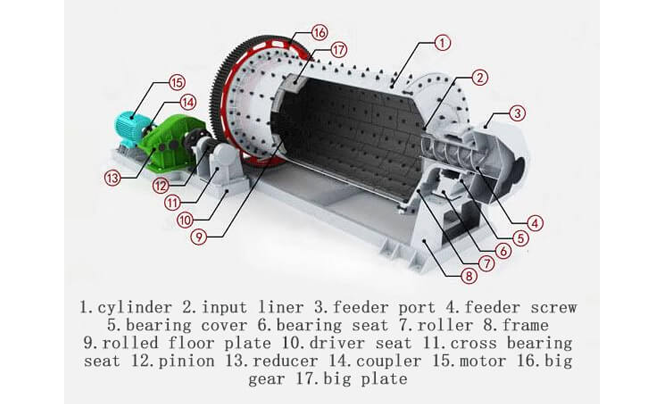 16
17
1
2
3
15
14
13
12
11
10
9
4
5
6
7
8

1.cylinder 2.input liner 3.feeder port 4.feeder screw 5.bearing cover 6.bearing seat 7.roller 8.frame 9.rolled floor plate 10.driver seat 11.cross bearing seat 12.pinion 13.reducer 14.coupler 15.motor 16.big gear 17.big plate